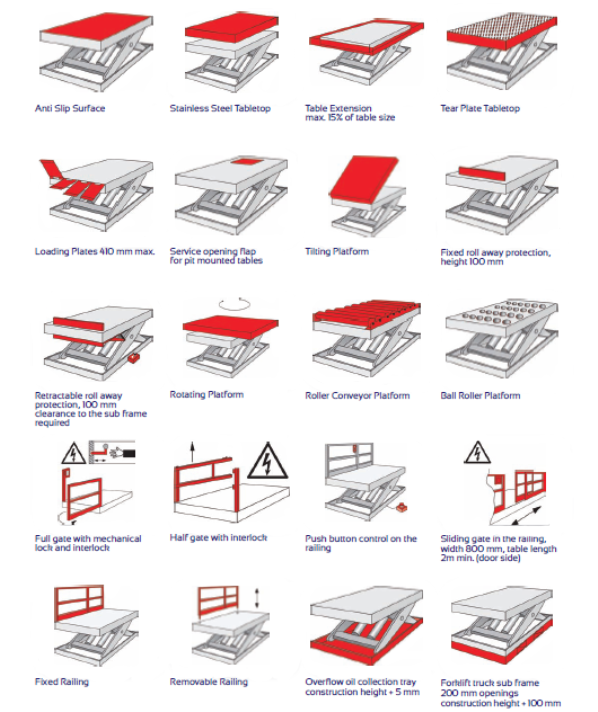 Anti Slip Surface

Stainless Steel Tabletop

Table Extension max. 15% of table size

Tear Plate Tabletop

Loading Plates 410 mm max.

Service opening flap for pit mounted tables

Tilting Platform

Fixed roll away protection, height 100 mm

Retractable roll away protection, 100 mm clearance to the sub frame required

Rotating Platform

Roller Conveyor Platform

Ball Roller Platform

Full gate with mechanical lock and interlock

Half gate with interlock

Push button control on the railing

Sliding gate in the railing, width 800 mm, table length 2m min. (door side)

Fixed Railing

Removable Railing

Overflow oil collection tray construction height + 5 mm

Forklift truck sub frame 200 mm openings construction height + 100 mm